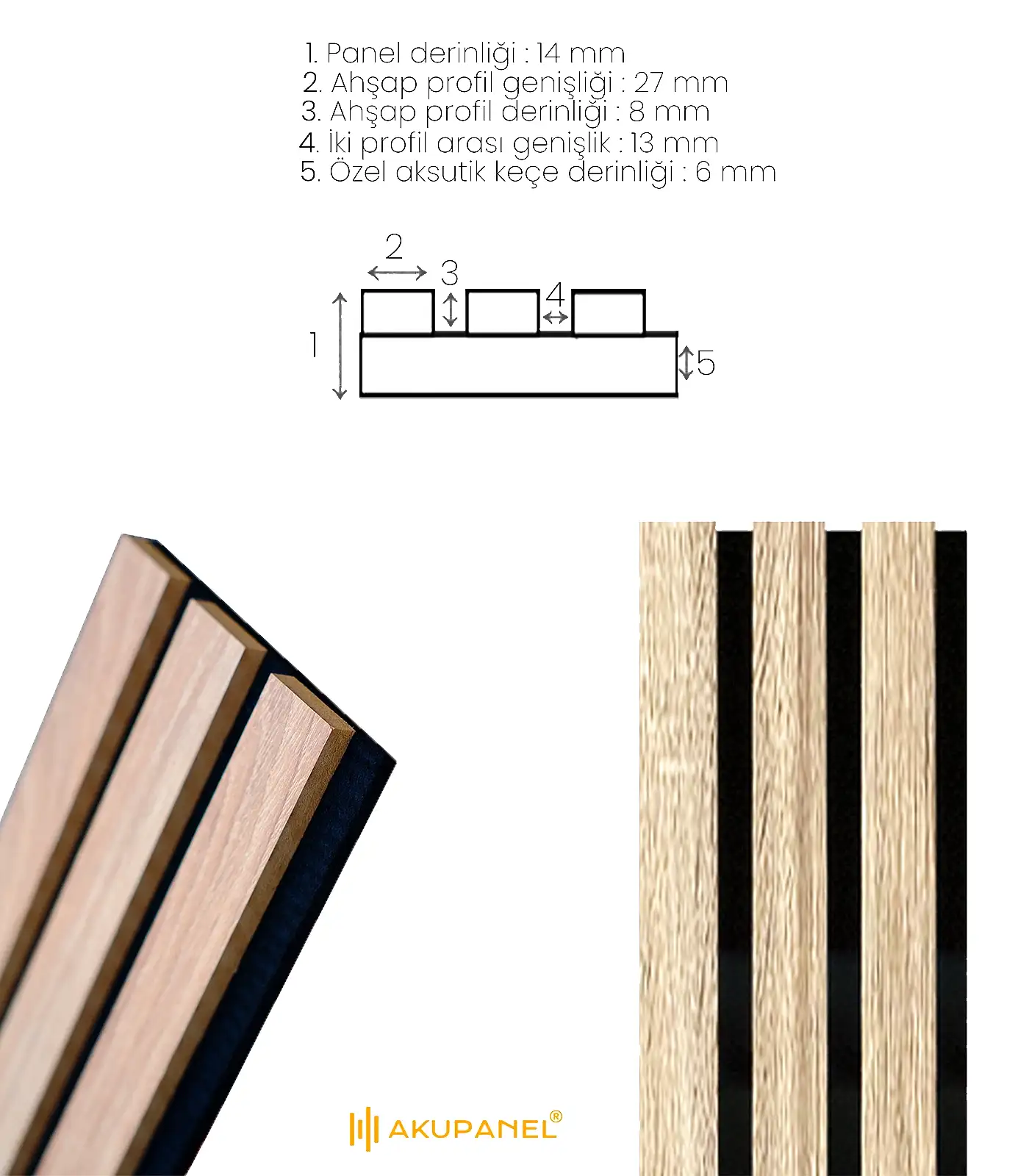 1. Panel derinliği : 14 mm
2. Ahşap profil genişliği : 27 mm
3. Ahşap profil derinliği : 8 mm
4. İki profil arası genişlik : 13 mm
5. Özel aksutik keçe derinliği : 6 mm

2
3
4
1
5

AKUPANEL®